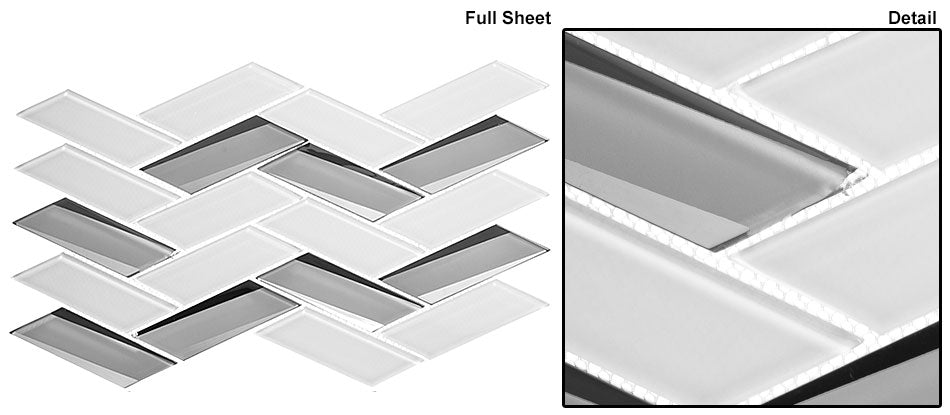 Full Sheet

Detail